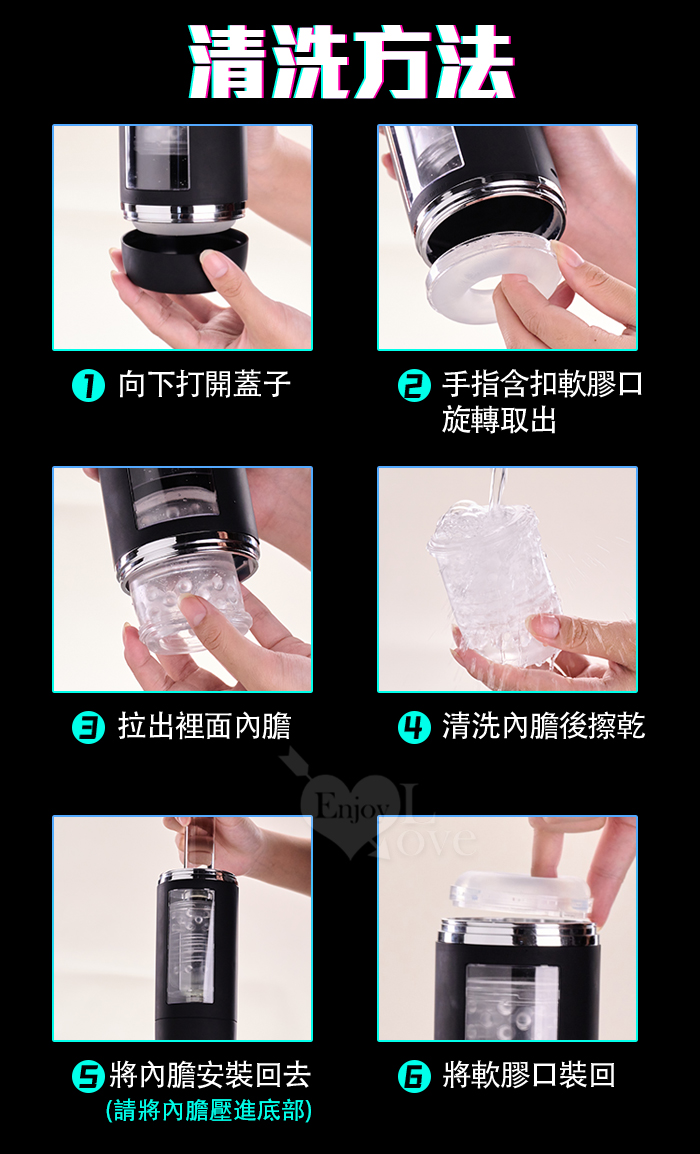 清洗方法

1 向下打開蓋子

2 手指含扣軟膠口旋轉取出

3 拉出裡面內膽

4 清洗內膽後擦乾

Enjoy Love

5 將內膽安裝回去
(請將內膽壓進底部)

6 將軟膠口裝回